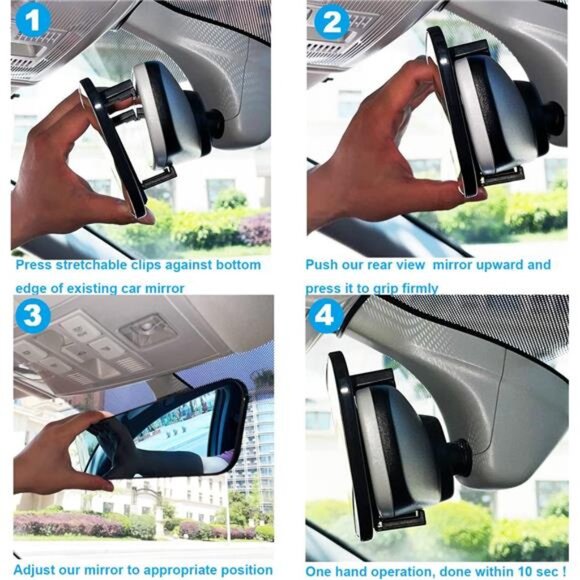 1

Press stretchable clips against bottom edge of existing car mirror

2

Push our rear view mirror upward and press it to grip firmly

3

Adjust our mirror to appropriate position

4

One hand operation, done within 10 sec !